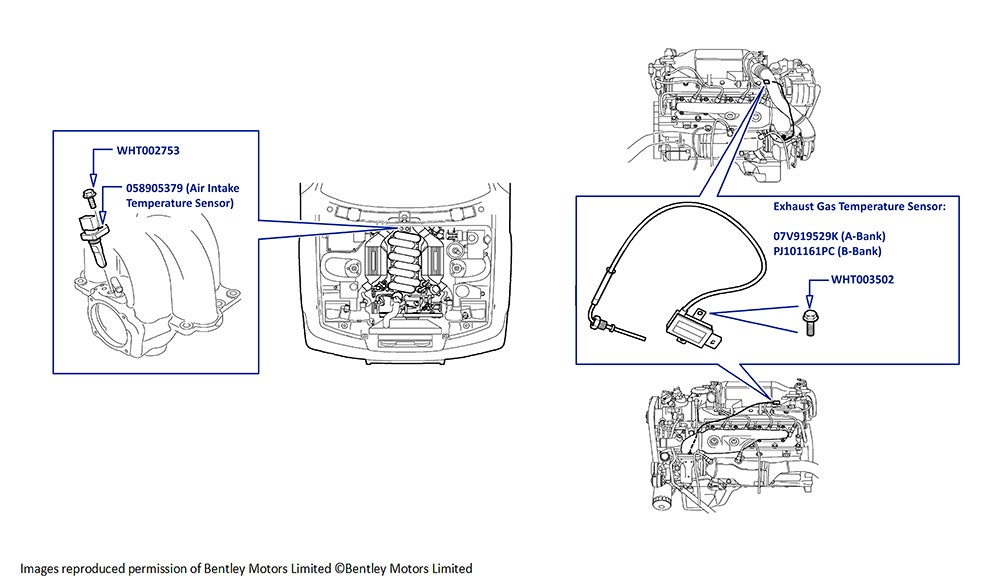 WHT002753

058905379 (Air Intake Temperature Sensor)

Exhaust Gas Temperature Sensor:

07V919529K (A-Bank)
PJ101161PC (B-Bank)

WHT003502

Images reproduced permission of Bentley Motors Limited ©Bentley Motors Limited